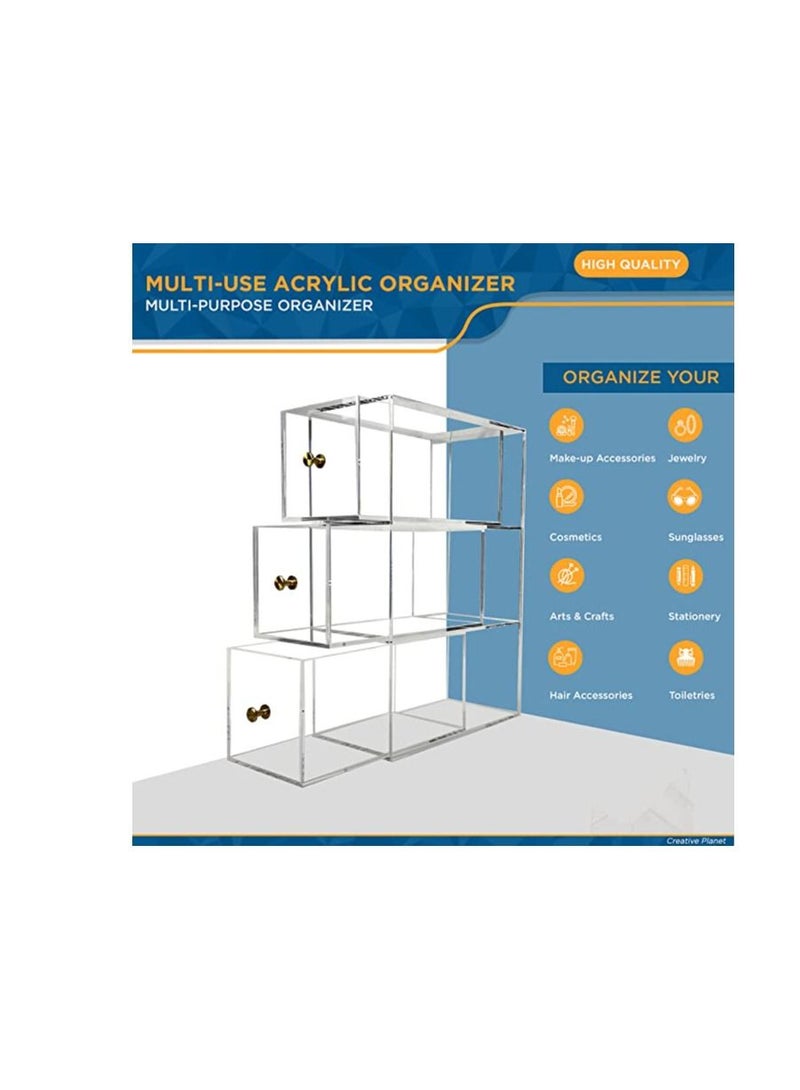 MULTI-USE ACRYLIC ORGANIZER
MULTI-PURPOSE ORGANIZER

HIGH QUALITY

ORGANIZE YOUR

Make-up Accessories
Jewelry
Cosmetics
Sunglasses
Arts & Crafts
Stationery
Hair Accessories
Toiletries

Creative Planet